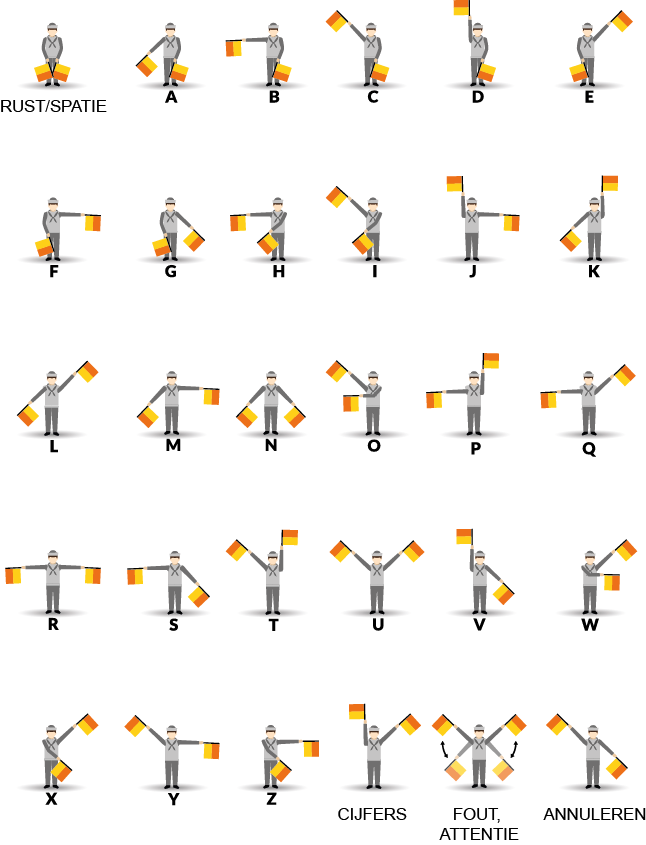 RUST/SPATIE A B C D E

F G H I J K

L M N O P Q

R S T U V W

X Y Z CIJFERS FOUT, ATTENTIE ANNULEREN